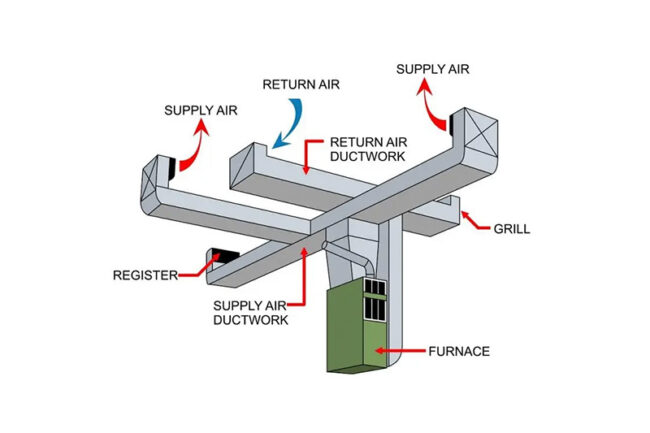 SUPPLY AIR

RETURN AIR

SUPPLY AIR

RETURN AIR DUCTWORK

GRILL

REGISTER

SUPPLY AIR DUCTWORK

FURNACE